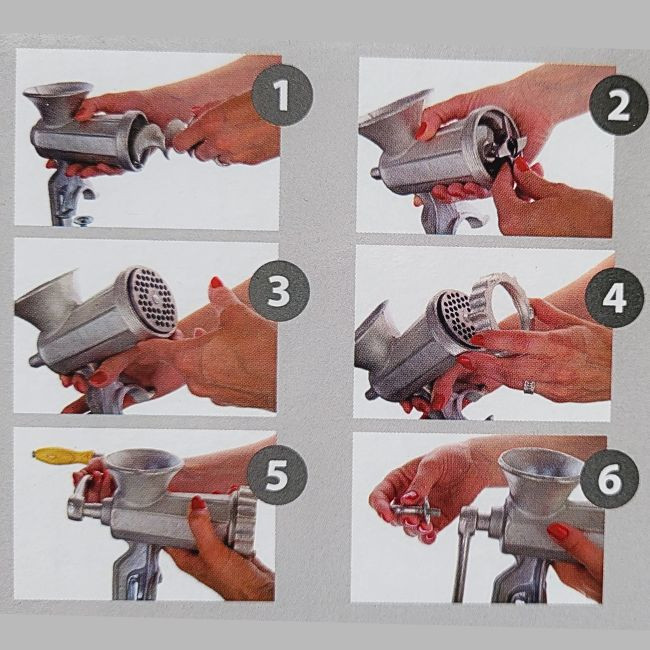 1

2

3

4

5

6